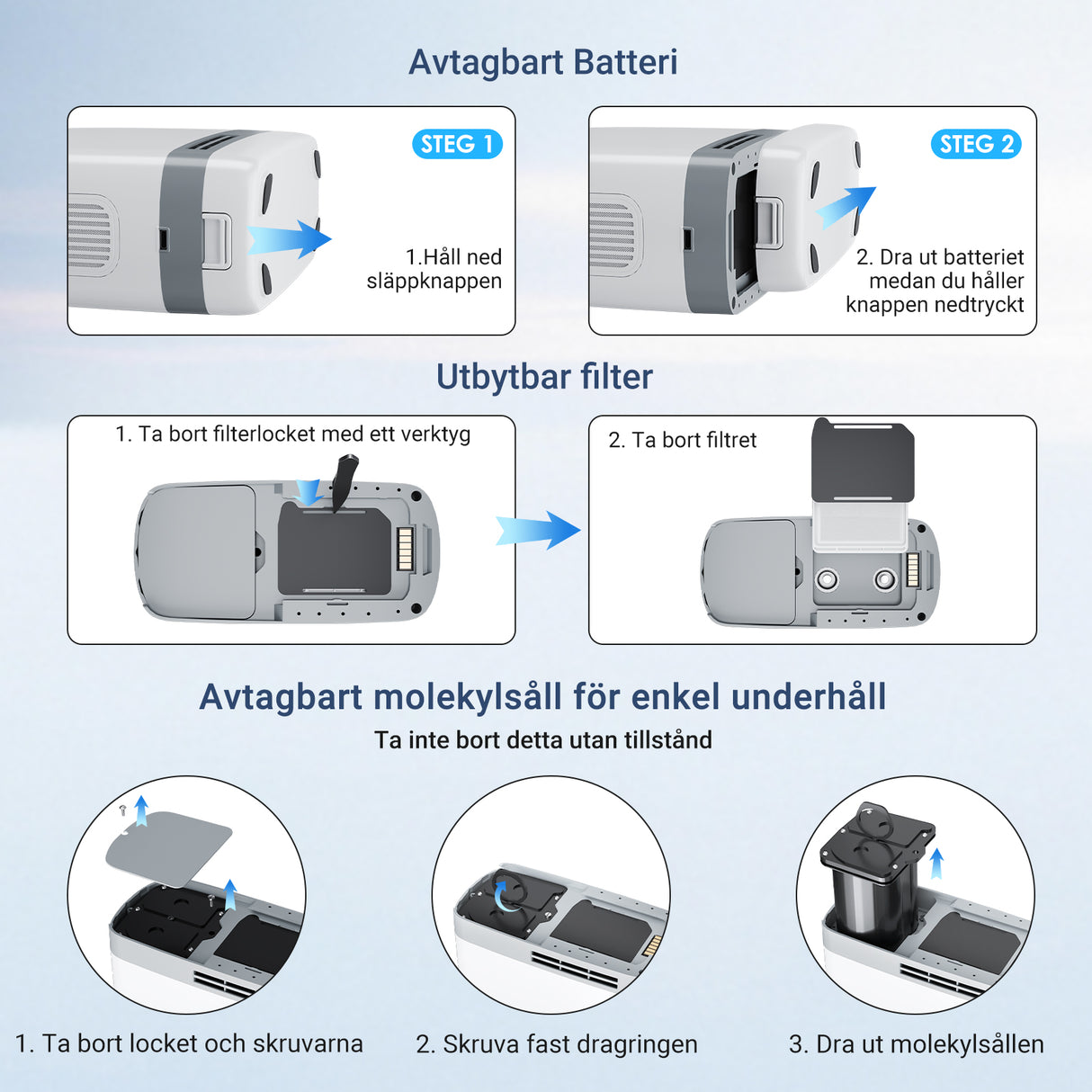 Avtagbart Batteri

STEG 1

1.Håll ned släppknappen

STEG 2

2. Dra ut batteriet medan du håller knappen nedtryckt

Utbytbar filter

1. Ta bort filterlocket med ett verktyg

2. Ta bort filtret

Avtagbart molekylsåll för enkel underhåll

Ta inte bort detta utan tillstånd

1. Ta bort locket och skruvarna

2. Skruva fast dragringen

3. Dra ut molekylsållen